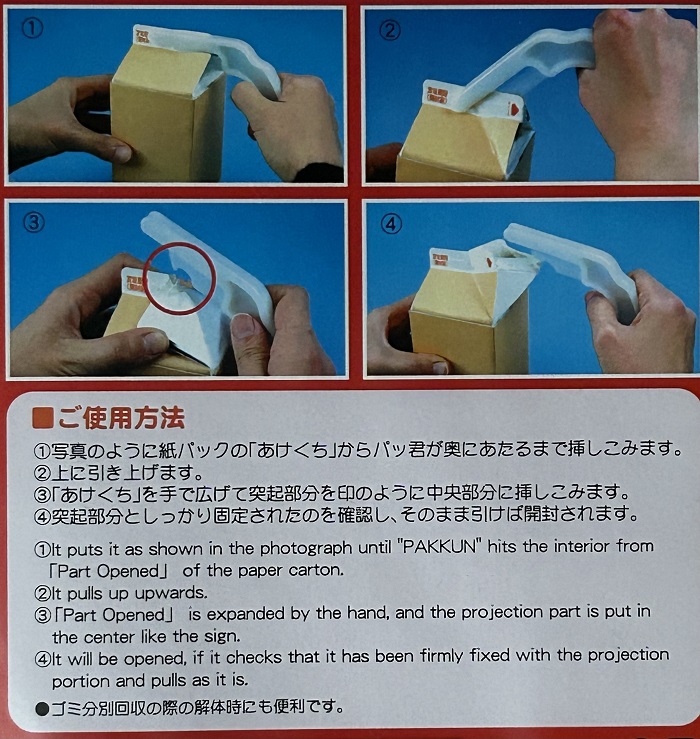 ①

②

③

④

■ご使用方法

①写真のように紙パックの「あけくち」からパッ君が奥にあたるまで挿しこみます。
②上に引き上げます。
③「あけくち」を手で広げて突起部分を印のように中央部分に挿しこみます。
④突起部分としっかり固定されたのを確認し、そのまま引けば開封されます。

①It puts it as shown in the photograph until "PAKKUN" hits the interior from 「Part Opened」 of the paper carton.
②It pulls up upwards.
③「Part Opened」 is expanded by the hand, and the projection part is put in the center like the sign.
④It will be opened, if it checks that it has been firmly fixed with the projection portion and pulls as it is.

●ゴミ分別回収の際の解体時にも便利です。